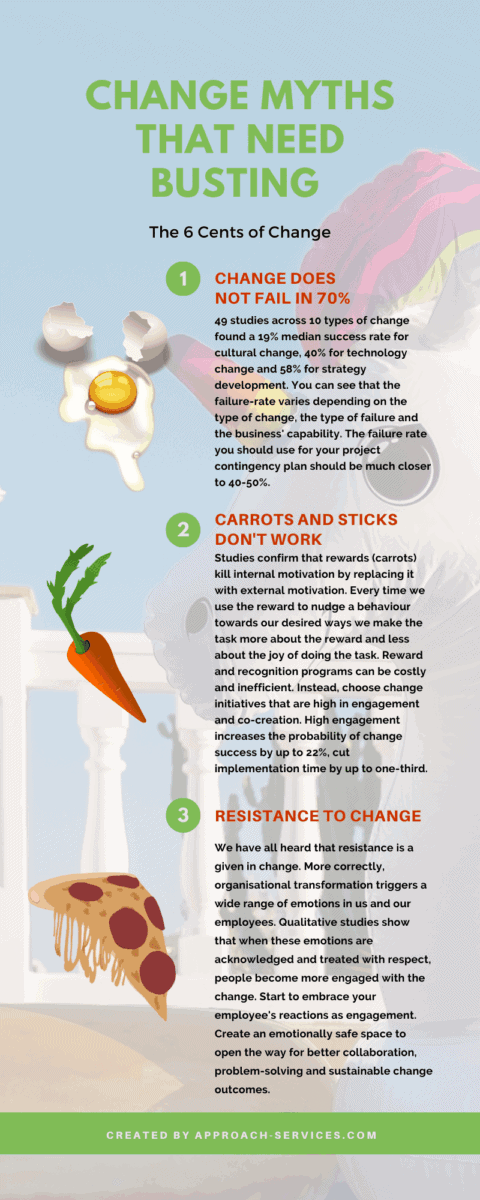 CHANGE MYTHS THAT NEED BUSTING

The 6 Cents of Change

1

CHANGE DOES NOT FAIL IN 70%

49 studies across 10 types of change found a 19% median success rate for cultural change, 40% for technology change and 58% for strategy development. You can see that the failure-rate varies depending on the type of change, the type of failure and the business' capability. The failure rate you should use for your project contingency plan should be much closer to 40-50%.

2

CARROTS AND STICKS DON'T WORK

Studies confirm that rewards (carrots) kill internal motivation by replacing it with external motivation. Every time we use the reward to nudge a behaviour towards our desired ways we make the task more about the reward and less about the joy of doing the task. Reward and recognition programs can be costly and inefficient. Instead, choose change initiatives that are high in engagement and co-creation. High engagement increases the probability of change success by up to 22%, cut implementation time by up to one-third.

3

RESISTANCE TO CHANGE

We have all heard that resistance is a given in change. More correctly, organisational transformation triggers a wide range of emotions in us and our employees. Qualitative studies show that when these emotions are acknowledged and treated with respect, people become more engaged with the change. Start to embrace your employee's reactions as engagement. Create an emotionally safe space to open the way for better collaboration, problem-solving and sustainable change outcomes.

CREATED BY APPROACH-SERVICES.COM